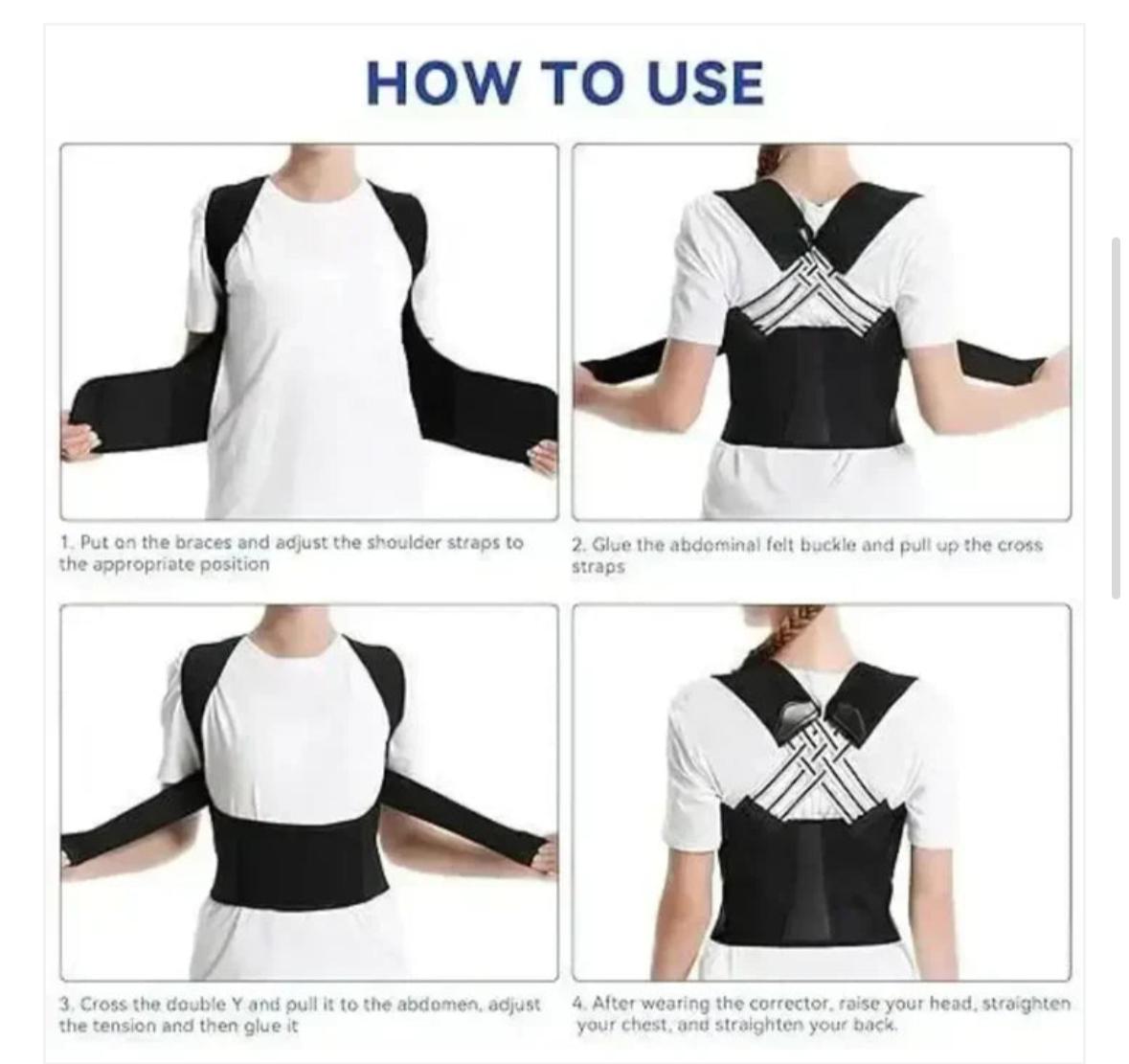 HOW TO USE

1. Put on the braces and adjust the shoulder straps to the appropriate position

2. Glue the abdominal felt buckle and pull up the cross straps

3. Cross the double Y and pull it to the abdomen, adjust the tension and then glue it

4. After wearing the corrector, raise your head, straighten your chest, and straighten your back.